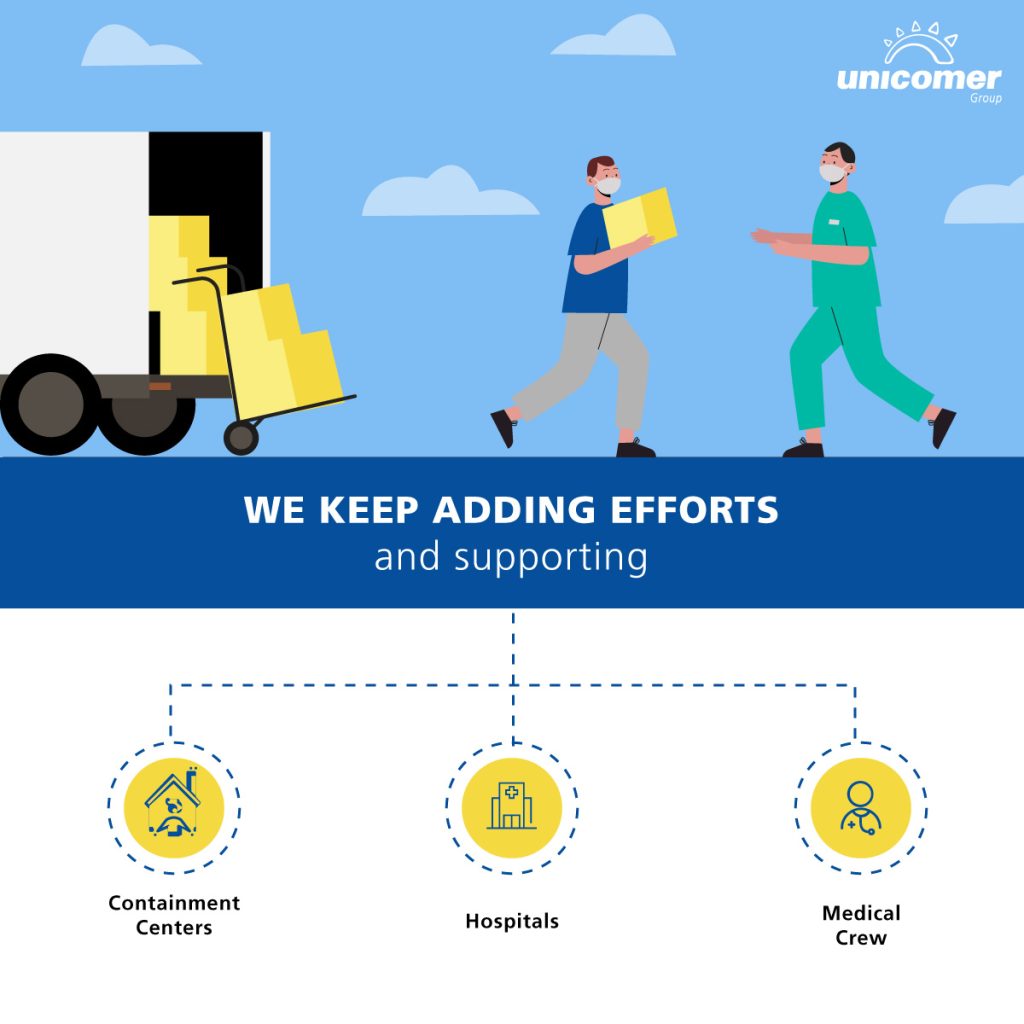 unicomer
Group

WE KEEP ADDING EFFORTS
and supporting

Containment Centers

Hospitals

Medical Crew